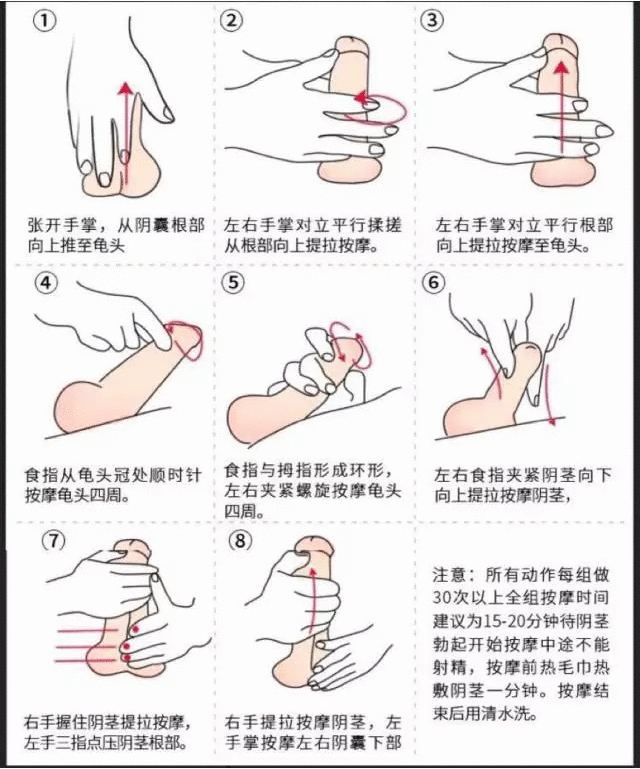 ①

张开手掌，从阴囊根部向上推至龟头

②

左右手掌对立平行揉搓从根部向上提拉按摩。

③

左右手掌对立平行根部向上提拉按摩至龟头。

④

食指从龟头冠处顺时针按摩龟头四周。

⑤

食指与拇指形成环形，左右夹紧螺旋按摩龟头四周。

⑥

左右食指夹紧阴茎向下向上提拉按摩阴茎，

⑦

右手握住阴茎提拉按摩，左手三指点压阴茎根部。

⑧

右手提拉按摩阴茎，左手掌按摩左右阴囊下部

注意：所有动作每组做30次以上全组按摩时间建议为15-20分钟待阴茎勃起开始按摩中途不能射精，按摩前热毛巾热敷阴茎一分钟。按摩结束后用清水洗。