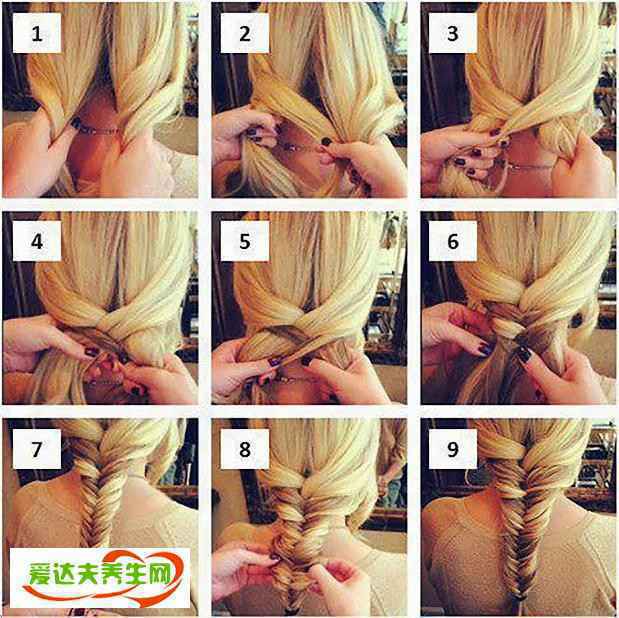 1
2
3
4
5
6
7
8
9
爱达夫养生网